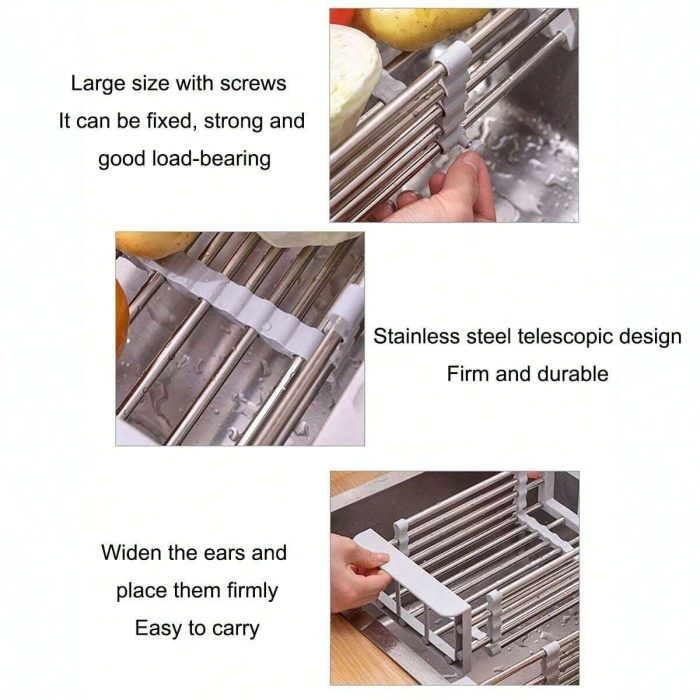 Large size with screws
It can be fixed, strong and
good load-bearing

Stainless steel telescopic design
Firm and durable

Widen the ears and
place them firmly
Easy to carry