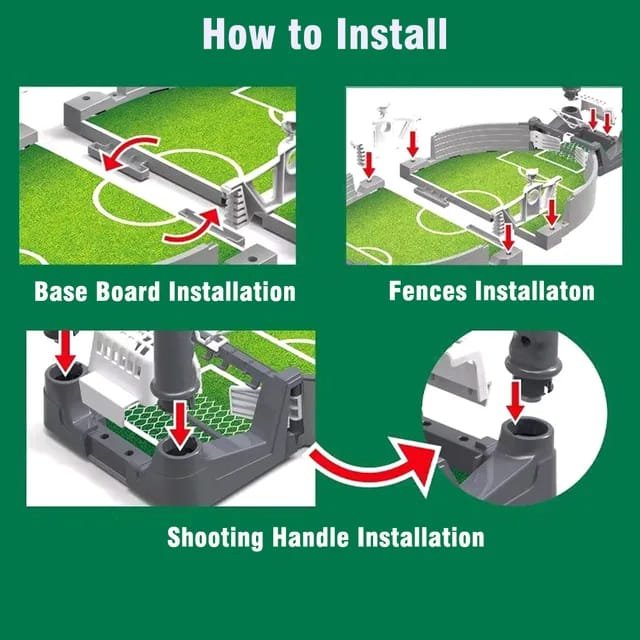 How to Install

Base Board Installation

Fences Installaton

Shooting Handle Installation