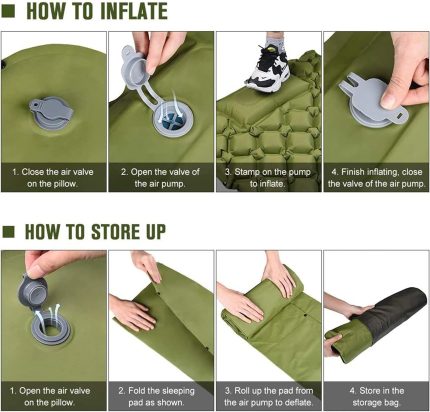 HOW TO INFLATE

1. Close the air valve on the pillow.

2. Open the valve of the air pump.

3. Stamp on the pump to inflate.

4. Finish inflating, close the valve of the air pump.

HOW TO STORE UP

1. Open the air valve on the pillow.

2. Fold the sleeping pad as shown.

3. Roll up the pad from the air pump to deflate.

4. Store in the storage bag.