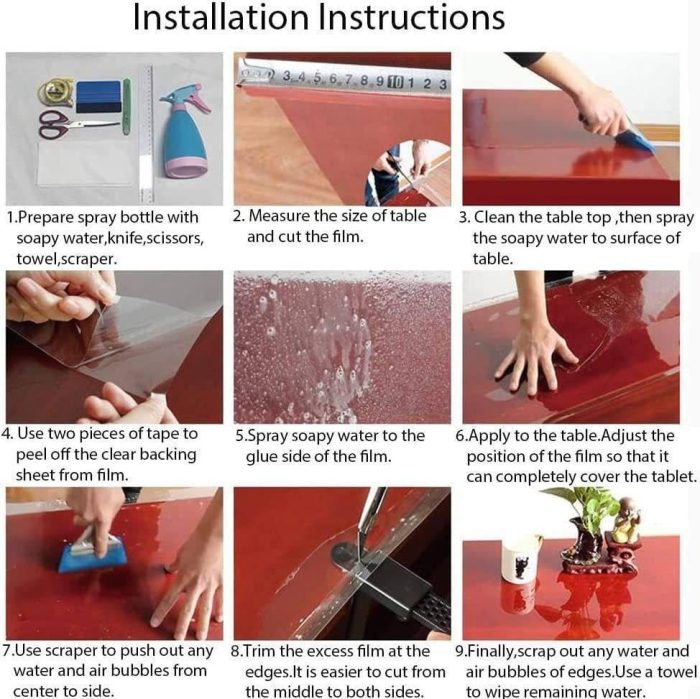 Installation Instructions

3 4 5 6 7 8 9 10 1 2 3

1.Prepare spray bottle with soapy water,knife,scissors, towel,scraper.

2. Measure the size of table and cut the film.

3. Clean the table top ,then spray the soapy water to surface of table.

4. Use two pieces of tape to peel off the clear backing sheet from film.

5.Spray soapy water to the glue side of the film.

6.Apply to the table.Adjust the position of the film so that it can completely cover the tablet.

7.Use scraper to push out any water and air bubbles from center to side.

8.Trim the excess film at the edges.It is easier to cut from the middle to both sides.

9.Finally,scrap out any water and air bubbles of edges.Use a towel to wipe remaining water.