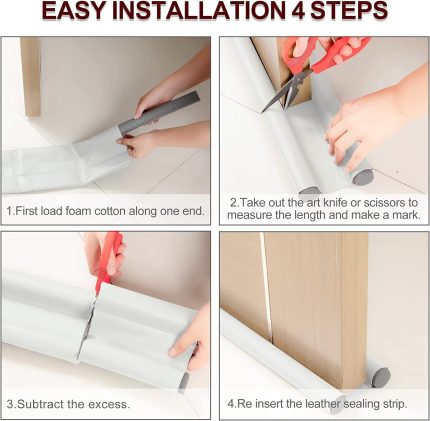 EASY INSTALLATION 4 STEPS

1.First load foam cotton along one end.

2.Take out the art knife or scissors to measure the length and make a mark.

3.Subtract the excess.

4.Re insert the leather sealing strip.