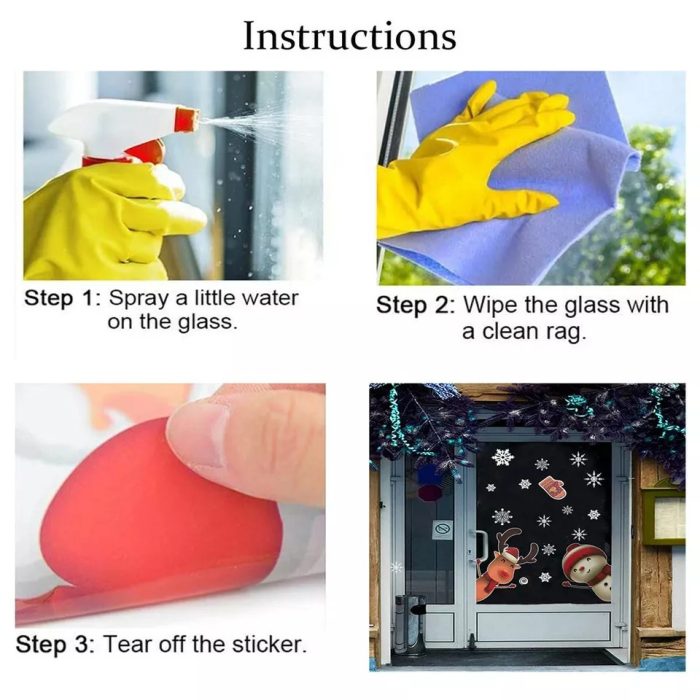 Instructions

Step 1: Spray a little water on the glass.

Step 2: Wipe the glass with a clean rag.

Step 3: Tear off the sticker.