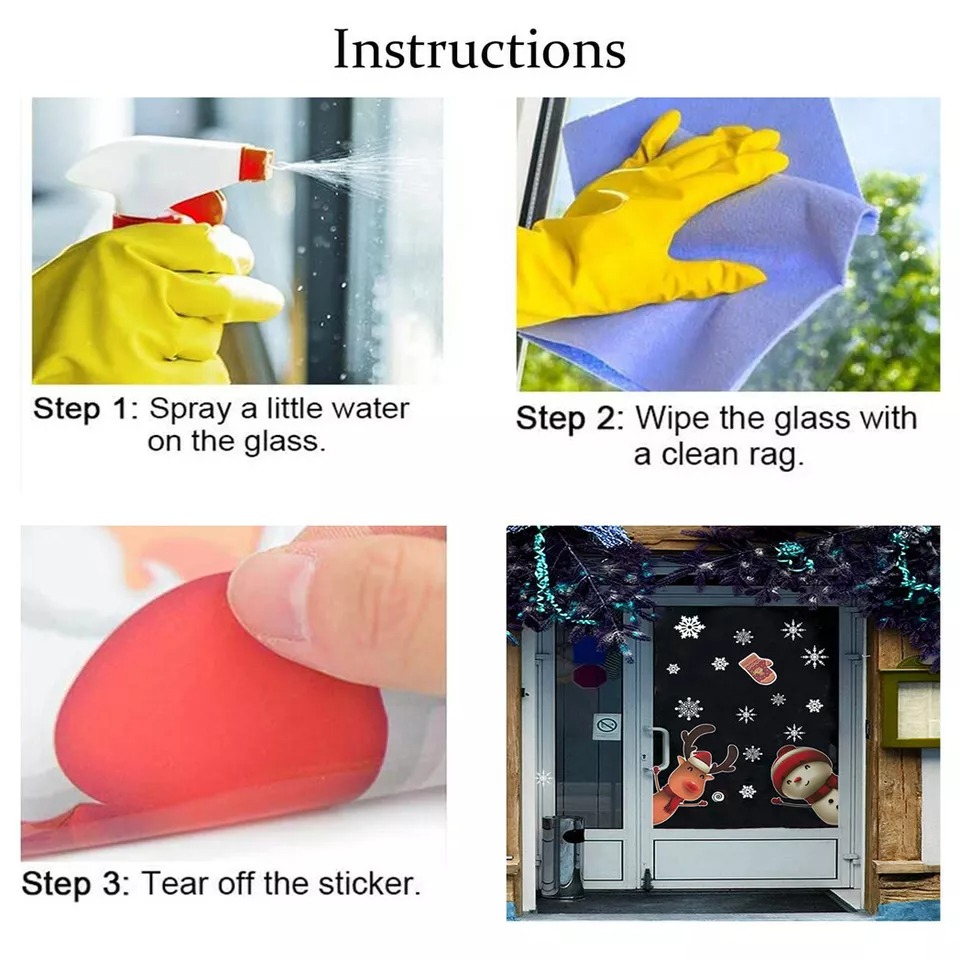 Instructions

Step 1: Spray a little water on the glass.

Step 2: Wipe the glass with a clean rag.

Step 3: Tear off the sticker.